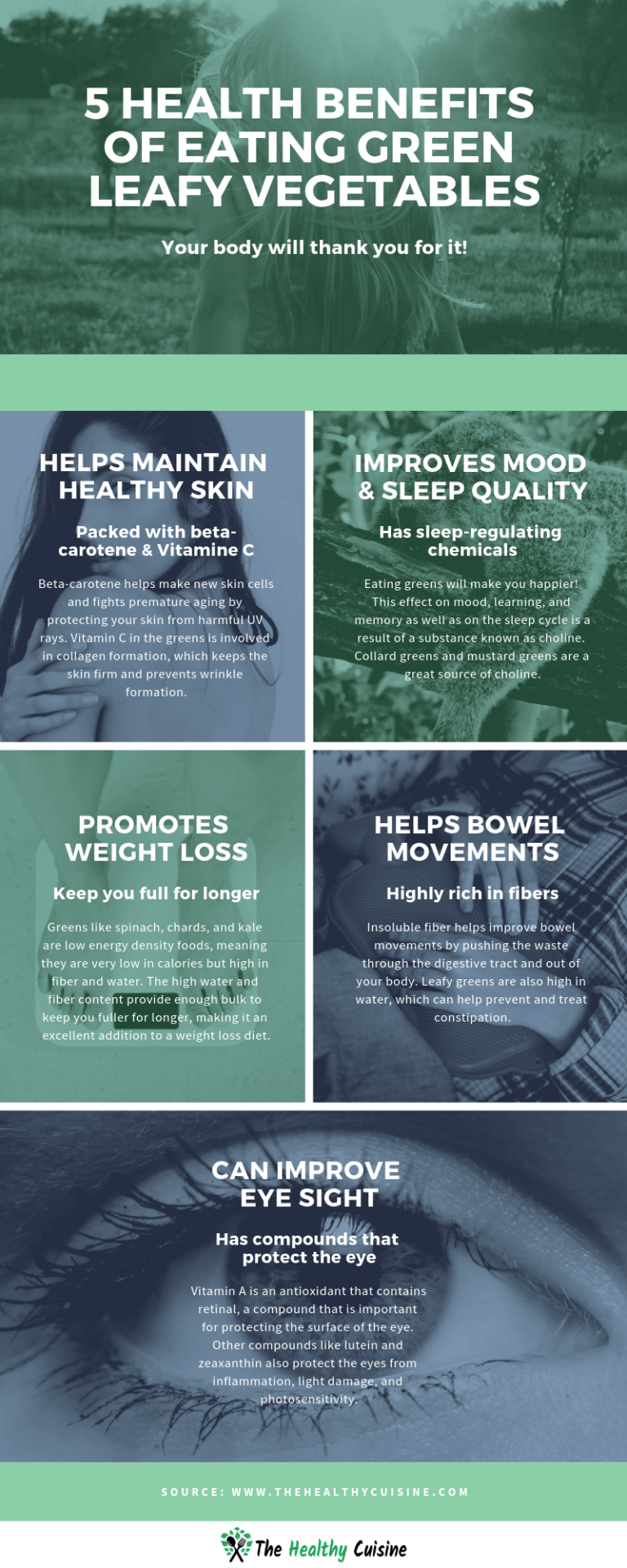 5 HEALTH BENEFITS OF EATING GREEN LEAFY VEGETABLES

Your body will thank you for it!

HELPS MAINTAIN HEALTHY SKIN

Packed with beta-carotene & Vitamine C

Beta-carotene helps make new skin cells and fights premature aging by protecting your skin from harmful UV rays. Vitamin C in the greens is involved in collagen formation, which keeps the skin firm and prevents wrinkle formation.

IMPROVES MOOD & SLEEP QUALITY

Has sleep-regulating chemicals

Eating greens will make you happier! This effect on mood, learning, and memory as well as on the sleep cycle is a result of a substance known as choline. Collard greens and mustard greens are a great source of choline.

PROMOTES WEIGHT LOSS

Keep you full for longer

Greens like spinach, chards, and kale are low energy density foods, meaning they are very low in calories but high in fiber and water. The high water and fiber content provide enough bulk to keep you fuller for longer, making it an excellent addition to a weight loss diet.

HELPS BOWEL MOVEMENTS

Highly rich in fibers

Insoluble fiber helps improve bowel movements by pushing the waste through the digestive tract and out of your body. Leafy greens are also high in water, which can help prevent and treat constipation.

CAN IMPROVE EYE SIGHT

Has compounds that protect the eye

Vitamin A is an antioxidant that contains retinal, a compound that is important for protecting the surface of the eye. Other compounds like lutein and zeaxanthin also protect the eyes from inflammation, light damage, and photosensitivity.

SOURCE: WWW.THEHEALTHYCUISINE.COM

The Healthy Cuisine